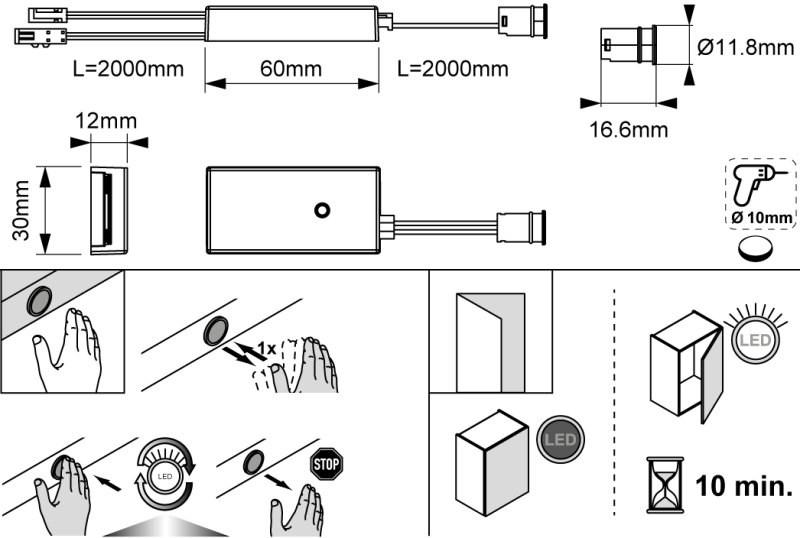 L=2000mm
60mm
L=2000mm
Ø11.8mm
16.6mm
12mm
30mm
Ø 10mm
1x
LED
STOP
LED
LED
10 min.